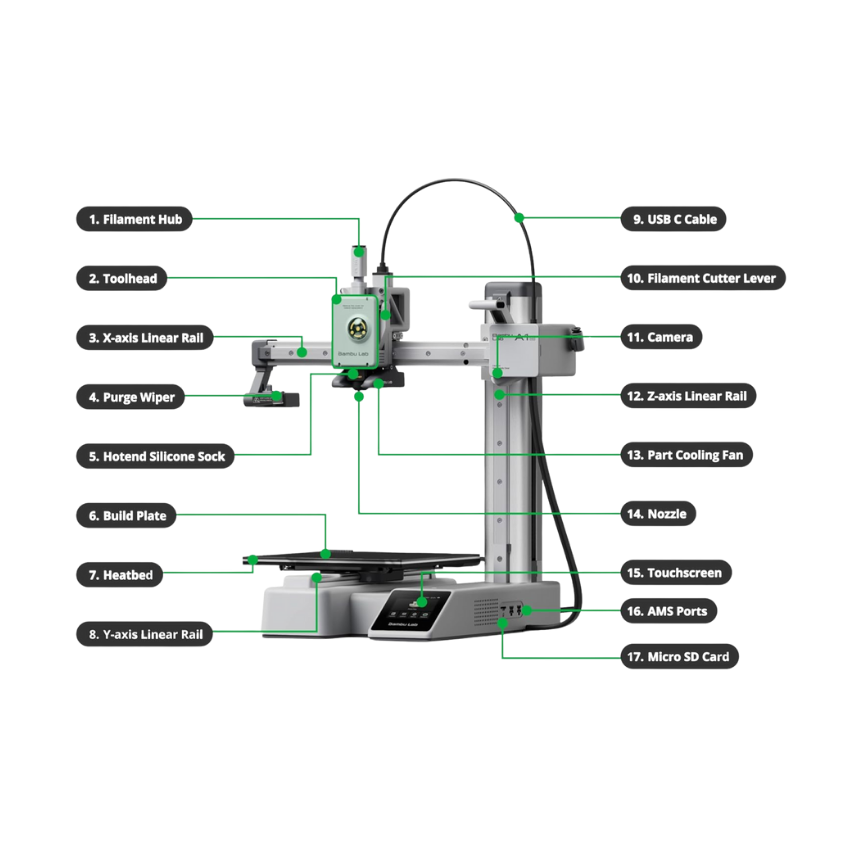 1. Filament Hub
2. Toolhead
3. X-axis Linear Rail
4. Purge Wiper
5. Hotend Silicone Sock
6. Build Plate
7. Heatbed
8. Y-axis Linear Rail
9. USB C Cable
10. Filament Cutter Lever
11. Camera
12. Z-axis Linear Rail
13. Part Cooling Fan
14. Nozzle
15. Touchscreen
16. AMS Ports
17. Micro SD Card

Bambu Lab
A1
Bambu Lab