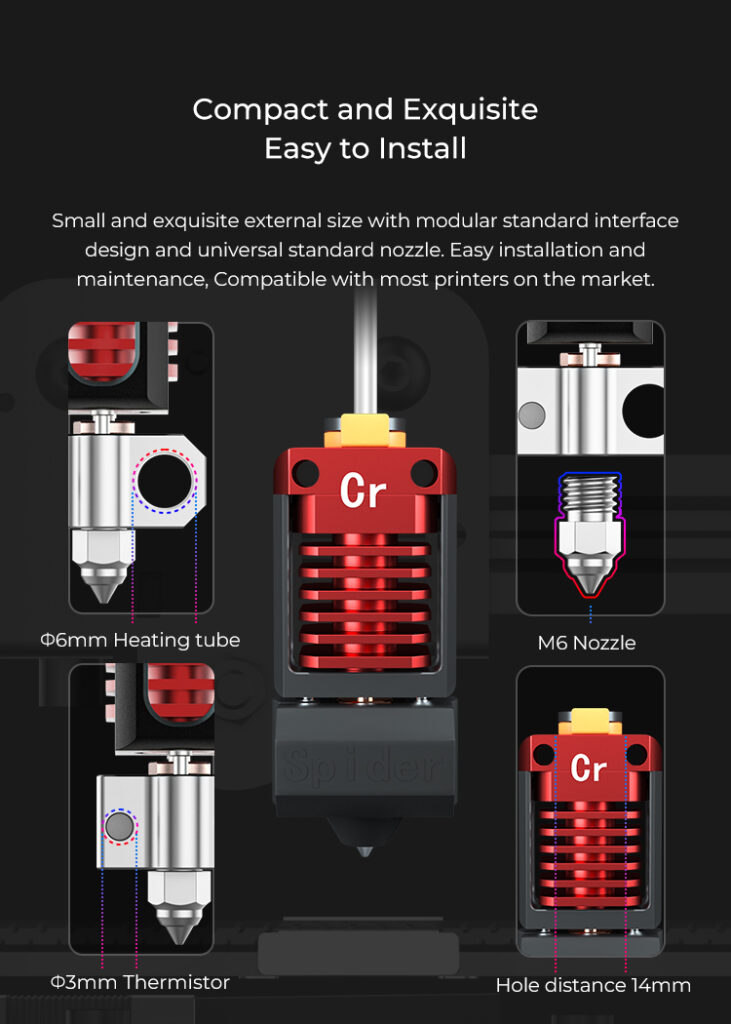 Compact and Exquisite
Easy to Install

Small and exquisite external size with modular standard interface design and universal standard nozzle. Easy installation and maintenance, Compatible with most printers on the market.

Φ6mm Heating tube

Cr

Spider

M6 Nozzle

Φ3mm Thermistor

Cr

Hole distance 14mm